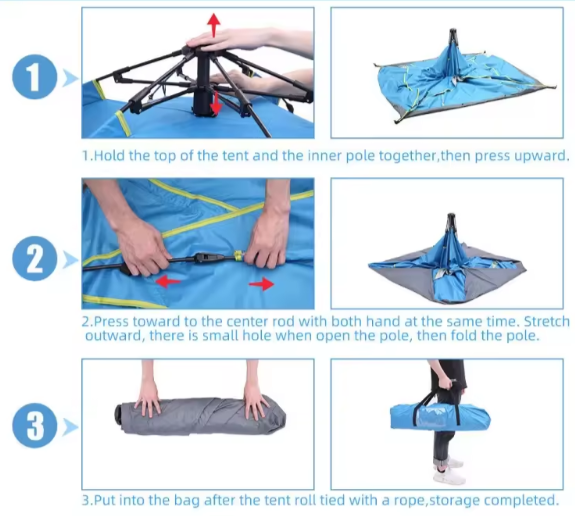 1

1.Hold the top of the tent and the inner pole together,then press upward.

2

2.Press toward to the center rod with both hand at the same time. Stretch outward, there is small hole when open the pole, then fold the pole.

3

3.Put into the bag after the tent roll tied with a rope,storage completed.