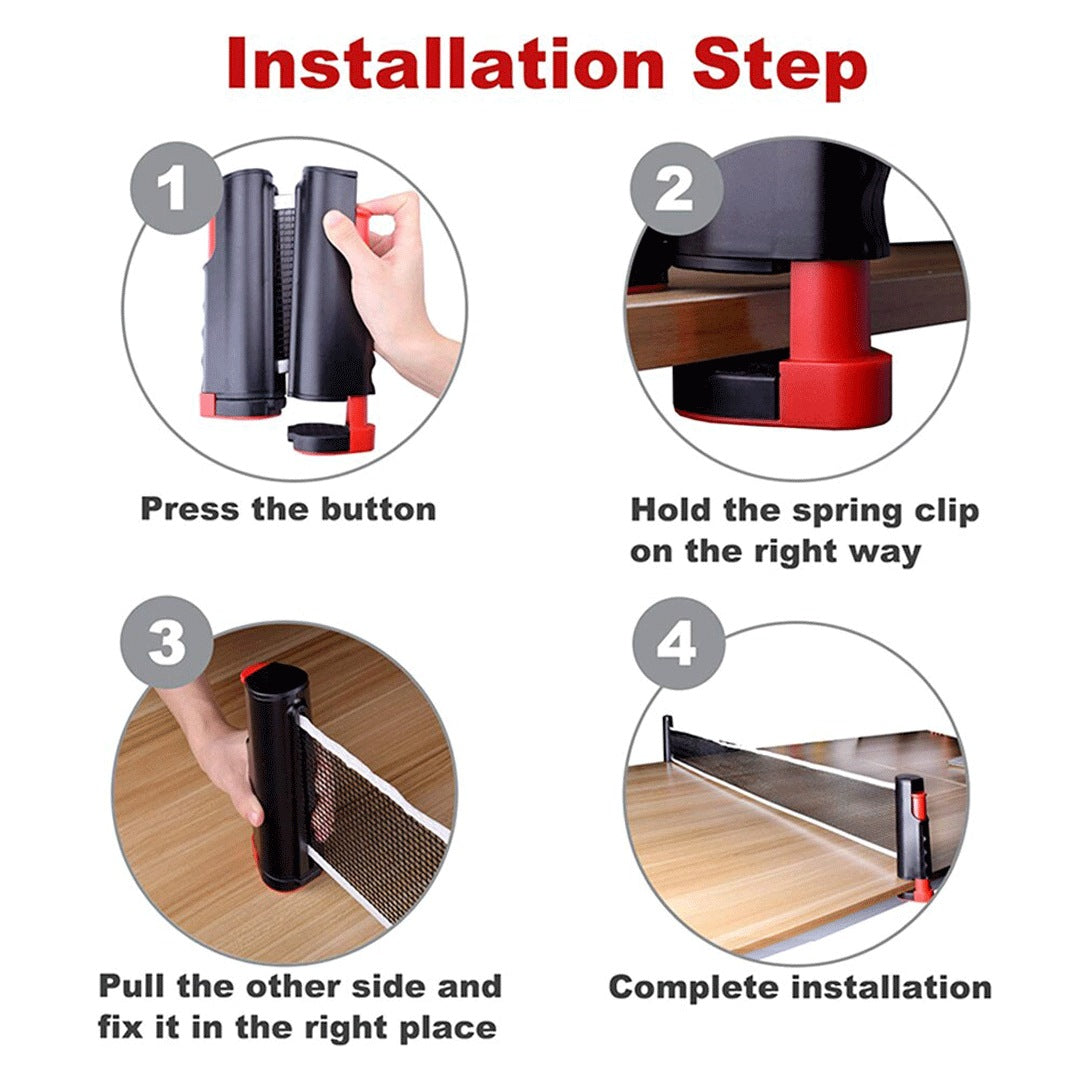 Installation Step

1

Press the button

2

Hold the spring clip on the right way

3

Pull the other side and fix it in the right place

4

Complete installation